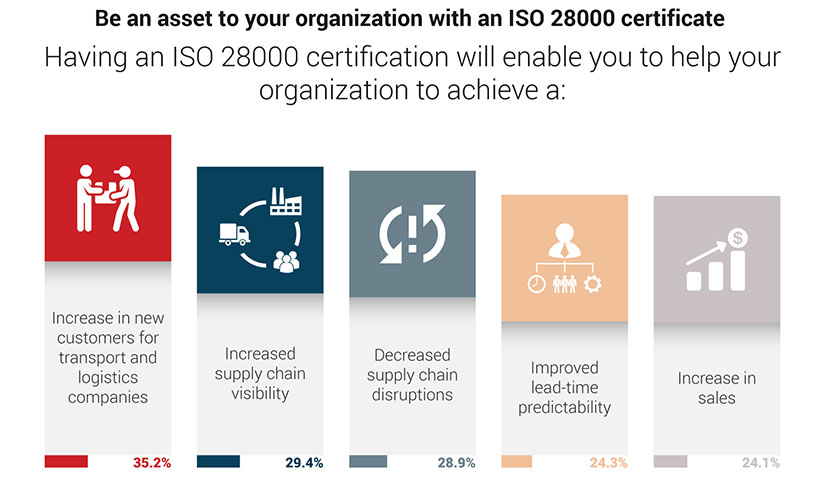 Be an asset to your organization with an ISO 28000 certificate

Having an ISO 28000 certification will enable you to help your organization to achieve a:

Increase in new customers for transport and logistics companies

35.2%

Increased supply chain visibility

29.4%

Decreased supply chain disruptions

28.9%

Improved lead-time predictability

24.3%

Increase in sales

24.1%